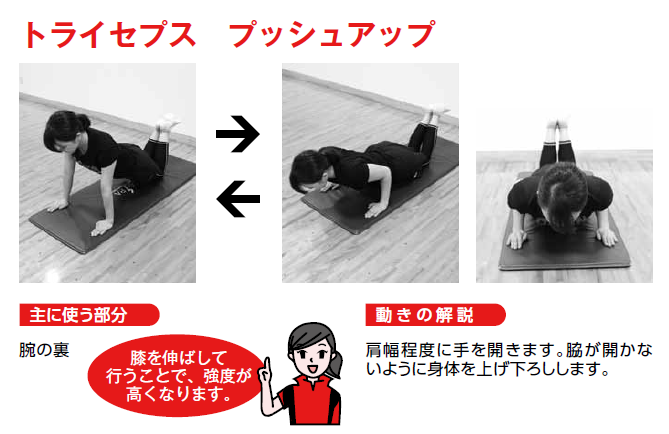 トライセプス　プッシュアップ

主に使う部分

腕の裏

膝を伸ばして行うことで、強度が高くなります。

動きの解説

肩幅程度に手を開きます。脇が開かないように身体を上げ下ろしします。